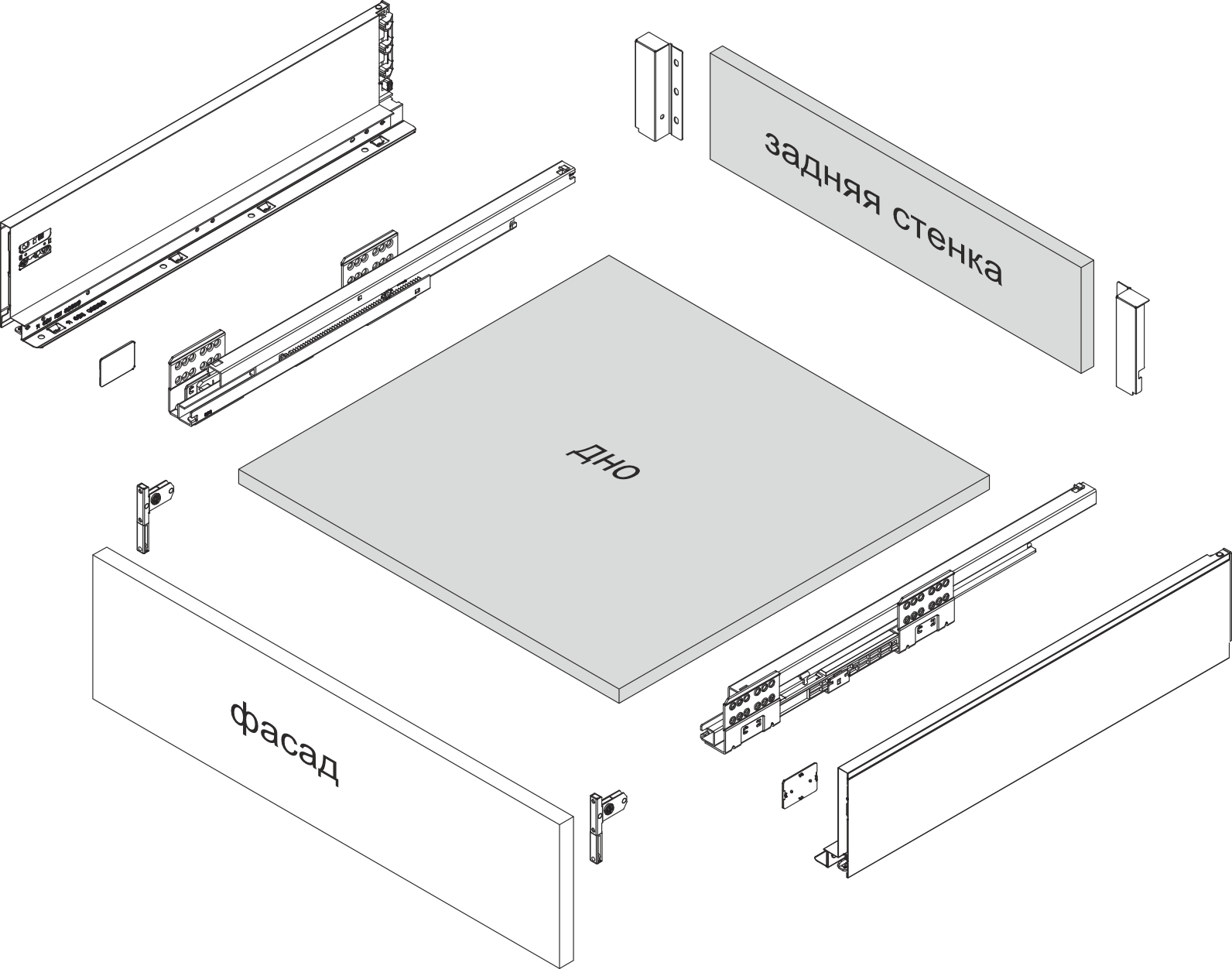 задняя стенка

дно

фасад